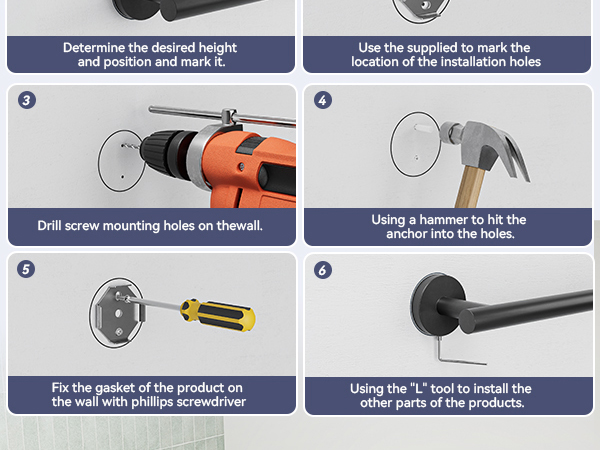 Determine the desired height and position and mark it.

Use the supplied to mark the location of the installation holes

3

Drill screw mounting holes on thewall.

4

Using a hammer to hit the anchor into the holes.

5

Fix the gasket of the product on the wall with phillips screwdriver

6

Using the "L" tool to install the other parts of the products.