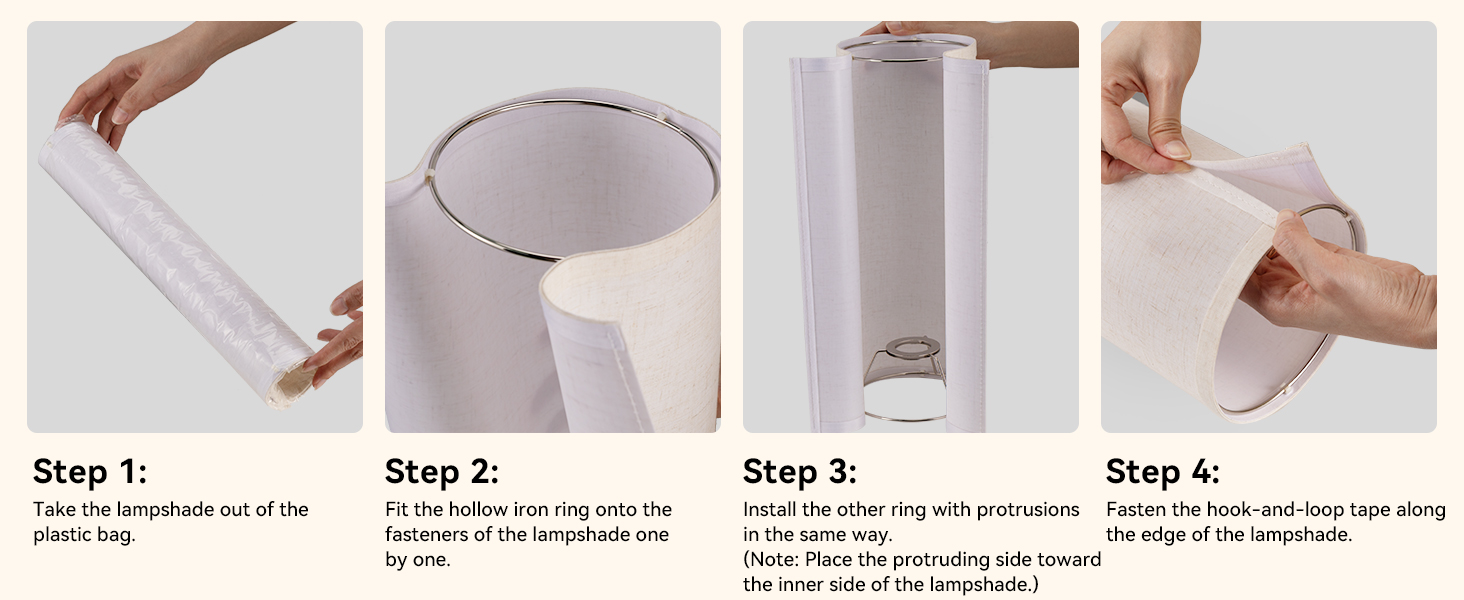 Step 1:
Take the lampshade out of the plastic bag.

Step 2:
Fit the hollow iron ring onto the fasteners of the lampshade one by one.

Step 3:
Install the other ring with protrusions in the same way.
(Note: Place the protruding side toward the inner side of the lampshade.)

Step 4:
Fasten the hook-and-loop tape along the edge of the lampshade.