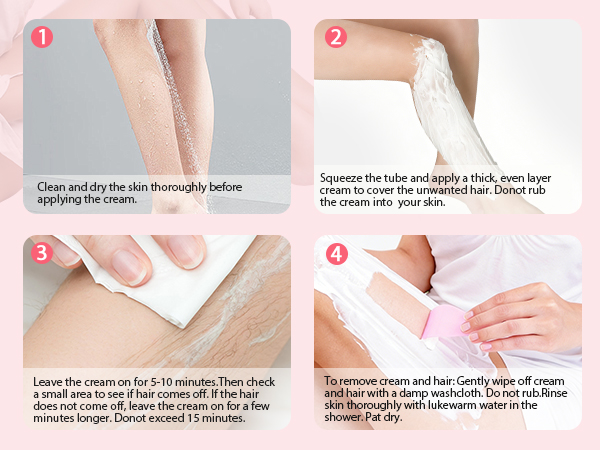 1

Clean and dry the skin thoroughly before applying the cream.

2

Squeeze the tube and apply a thick, even layer cream to cover the unwanted hair. Donot rub the cream into your skin.

3

Leave the cream on for 5-10 minutes.Then check a small area to see if hair comes off. If the hair does not come off, leave the cream on for a few minutes longer. Donot exceed 15 minutes.

4

To remove cream and hair: Gently wipe off cream and hair with a damp washcloth. Do not rub.Rinse skin thoroughly with lukewarm water in the shower. Pat dry.