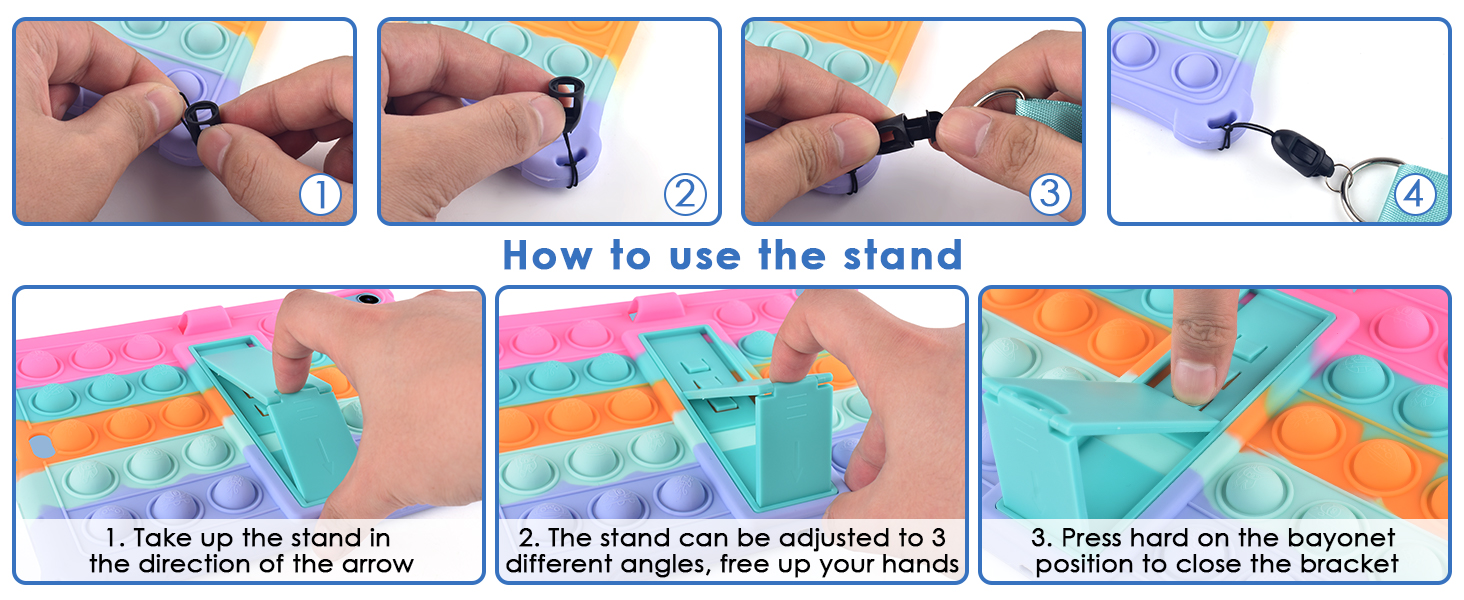 ①
②
③
④

How to use the stand

1. Take up the stand in the direction of the arrow

2. The stand can be adjusted to 3 different angles, free up your hands

3. Press hard on the bayonet position to close the bracket