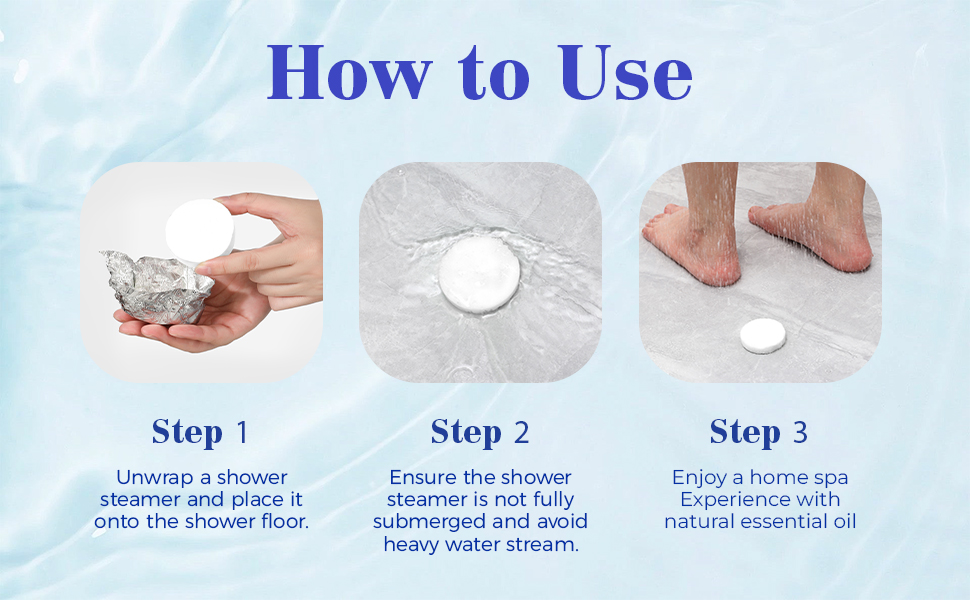 How to Use

Step 1

Unwrap a shower steamer and place it onto the shower floor.

Step 2

Ensure the shower steamer is not fully submerged and avoid heavy water stream.

Step 3

Enjoy a home spa Experience with natural essential oil