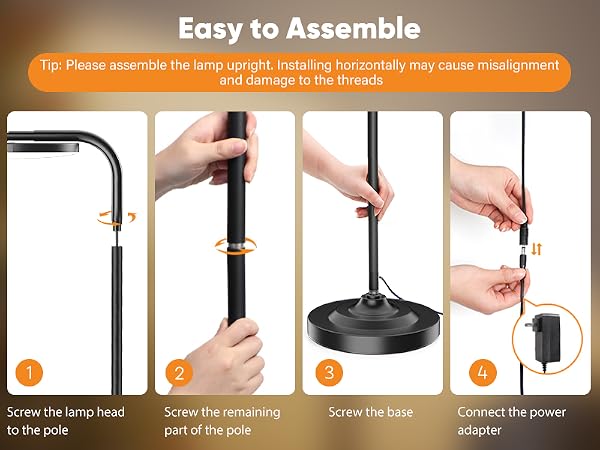 Easy to Assemble

Tip: Please assemble the lamp upright. Installing horizontally may cause misalignment and damage to the threads

1

Screw the lamp head to the pole

2

Screw the remaining part of the pole

3

Screw the base

4

Connect the power adapter