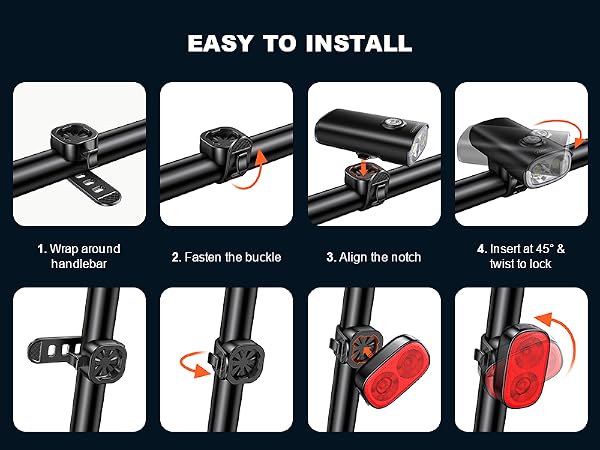 EASY TO INSTALL

1. Wrap around handlebar

2. Fasten the buckle

3. Align the notch

4. Insert at 45° & twist to lock