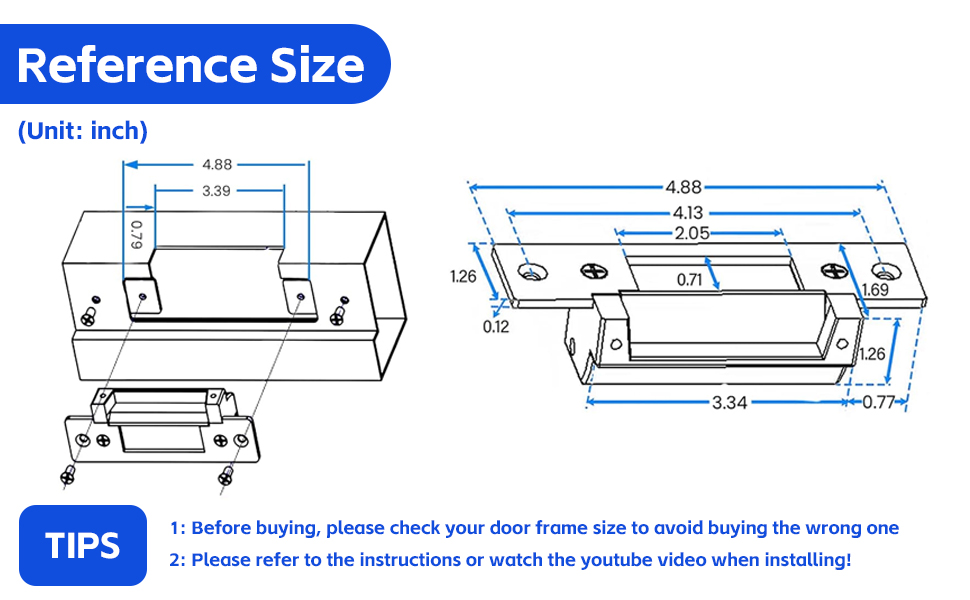 Reference Size

(Unit: inch)

4.88
3.39
0.79

4.88
4.13
2.05
1.26
0.71
1.69
0.12
1.26
3.34
0.77

TIPS

1: Before buying, please check your door frame size to avoid buying the wrong one
2: Please refer to the instructions or watch the youtube video when installing!