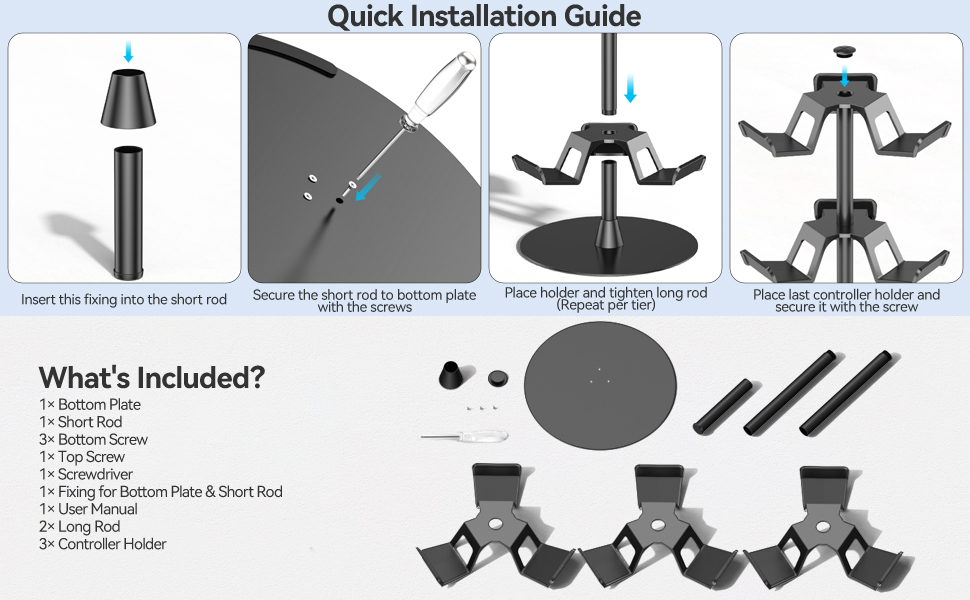 Quick Installation Guide

Insert this fixing into the short rod

Secure the short rod to bottom plate with the screws

Place holder and tighten long rod (Repeat per tier)

Place last controller holder and secure it with the screw

What's Included?

1× Bottom Plate
1× Short Rod
3× Bottom Screw
1× Top Screw
1× Screwdriver
1× Fixing for Bottom Plate & Short Rod
1× User Manual
2× Long Rod
3× Controller Holder