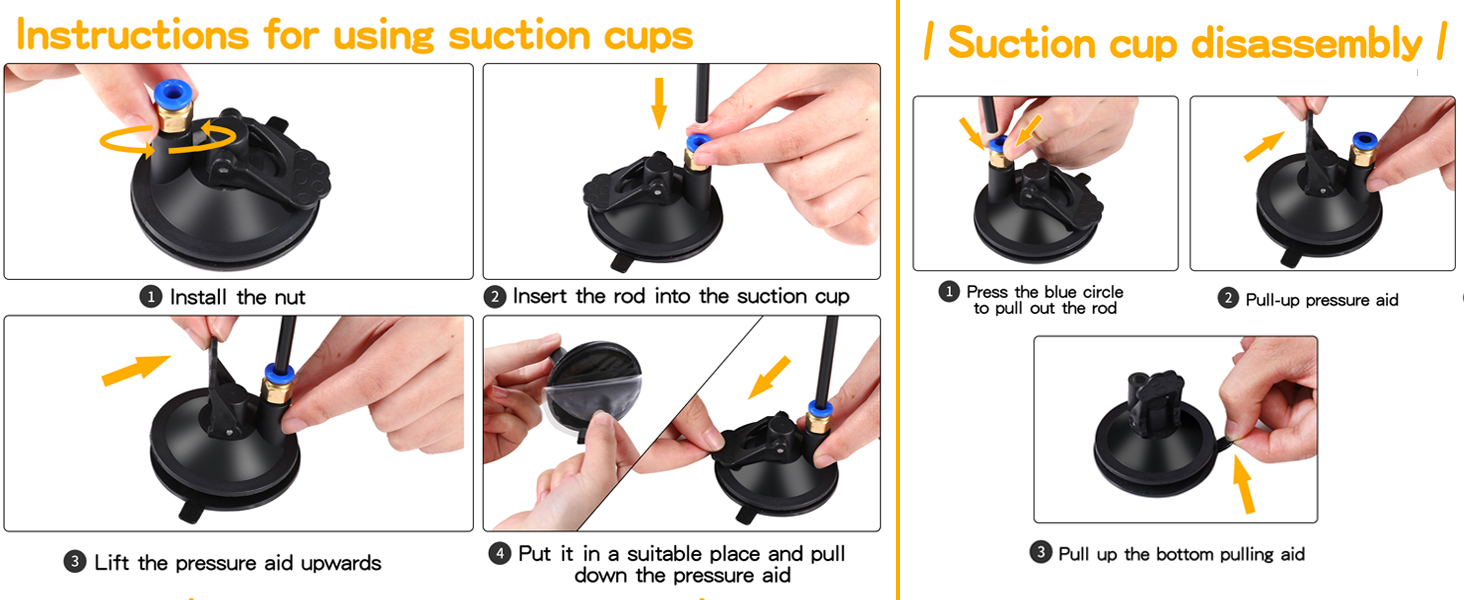 Instructions for using suction cups

1 Install the nut

2 Insert the rod into the suction cup

3 Lift the pressure aid upwards

4 Put it in a suitable place and pull down the pressure aid

/ Suction cup disassembly /

1 Press the blue circle to pull out the rod

2 Pull-up pressure aid

3 Pull up the bottom pulling aid