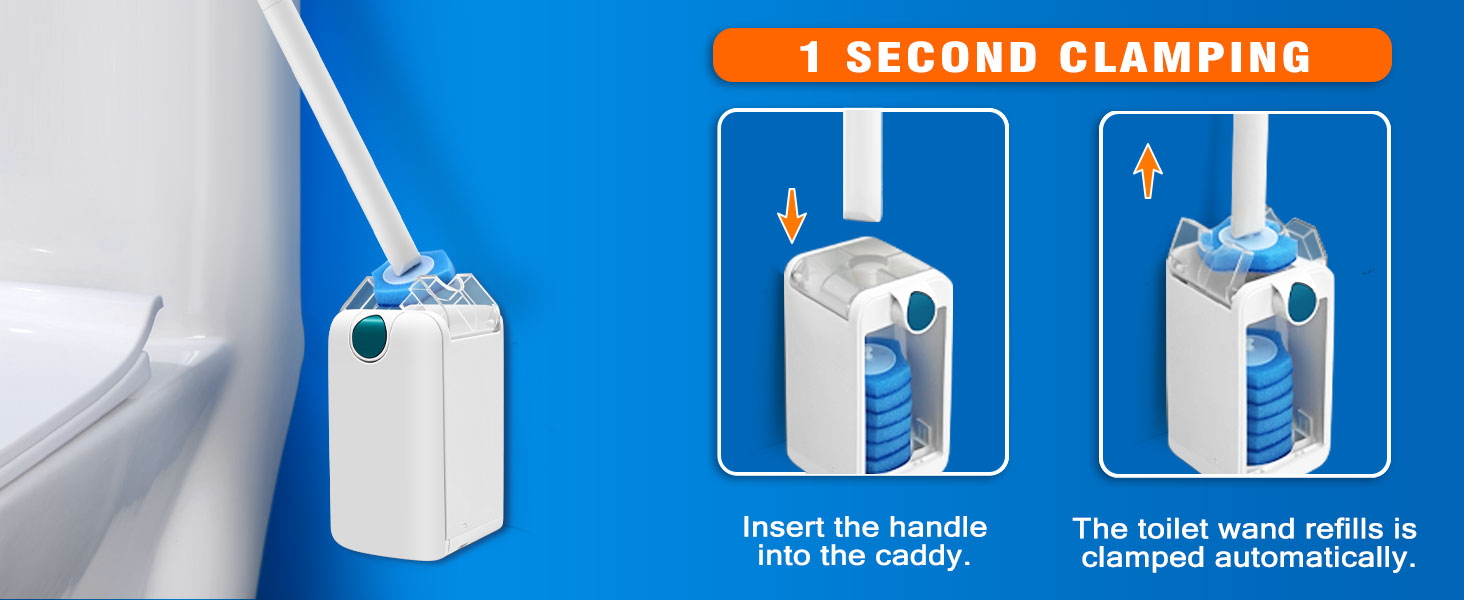 1 SECOND CLAMPING

Insert the handle into the caddy.

The toilet wand refills is clamped automatically.