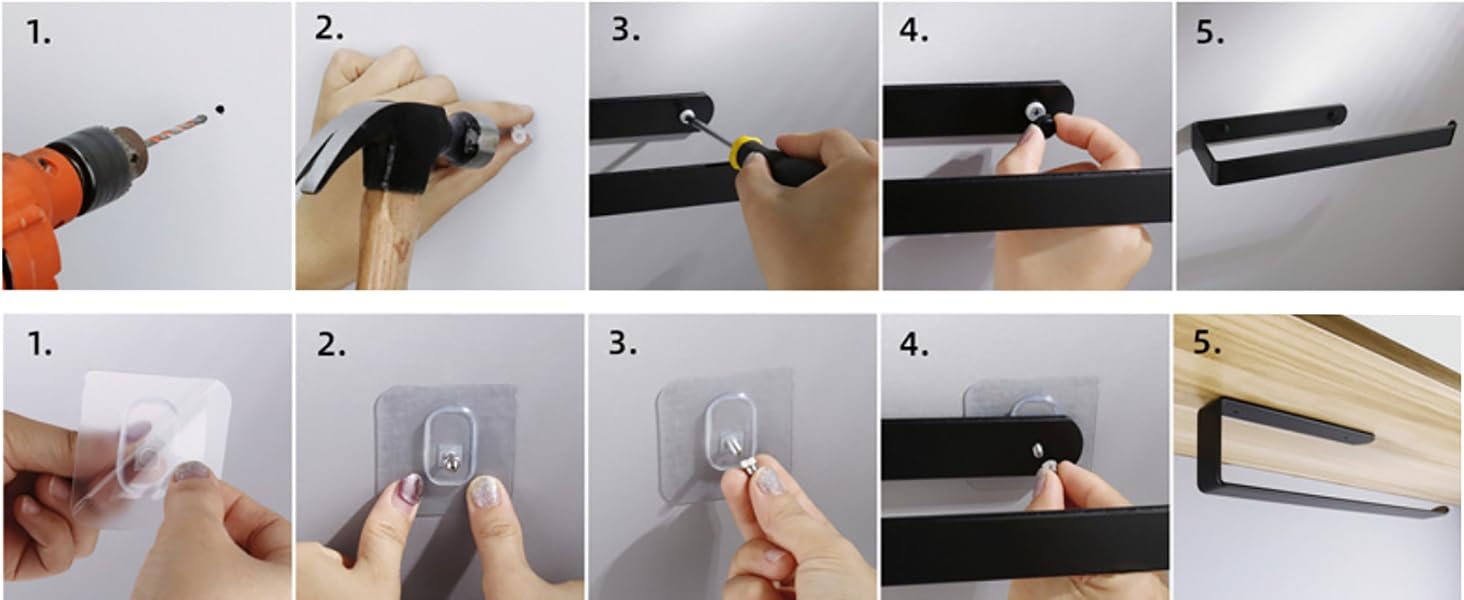 1.

2.

3.

4.

5.

1.

2.

3.

4.

5.