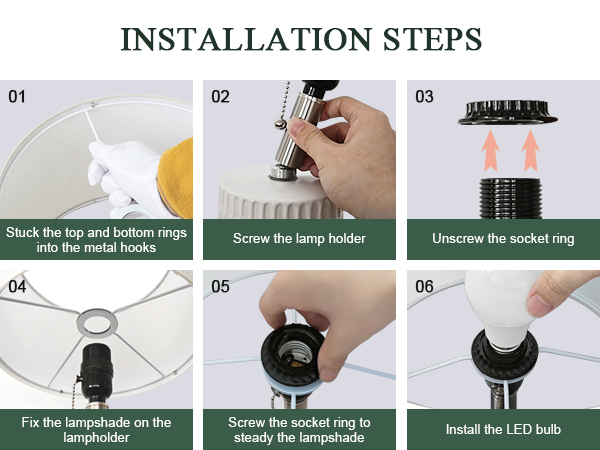 INSTALLATION STEPS

01

Stuck the top and bottom rings into the metal hooks

02

Screw the lamp holder

03

Unscrew the socket ring

04

Fix the lampshade on the lampholder

05

Screw the socket ring to steady the lampshade

06

Install the LED bulb