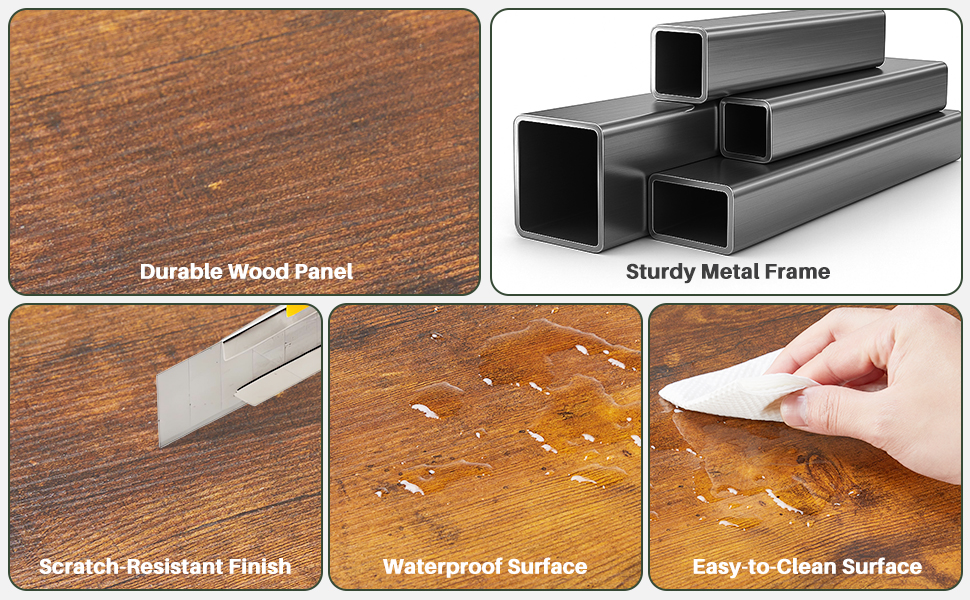 Durable Wood Panel

Sturdy Metal Frame

Scratch-Resistant Finish

Waterproof Surface

Easy-to-Clean Surface