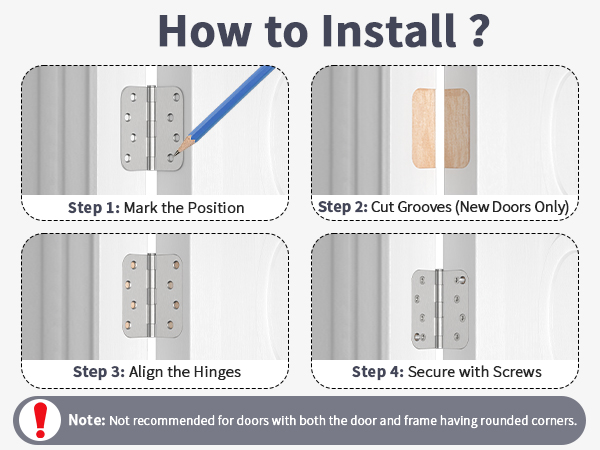 How to Install ?

Step 1: Mark the Position

Step 2: Cut Grooves (New Doors Only)

Step 3: Align the Hinges

Step 4: Secure with Screws

!

Note: Not recommended for doors with both the door and frame having rounded corners.