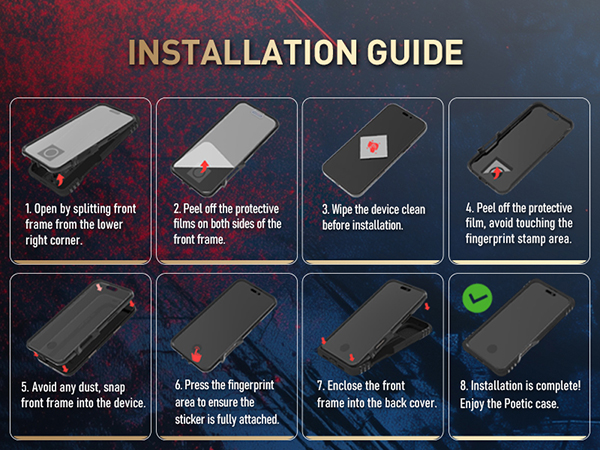 INSTALLATION GUIDE

1. Open by splitting front frame from the lower right corner.

2. Peel off the protective films on both sides of the front frame.

3. Wipe the device clean before installation.

4. Peel off the protective film, avoid touching the fingerprint stamp area.

5. Avoid any dust, snap front frame into the device.

6. Press the fingerprint area to ensure the sticker is fully attached.

7. Enclose the front frame into the back cover.

8. Installation is complete! Enjoy the Poetic case.