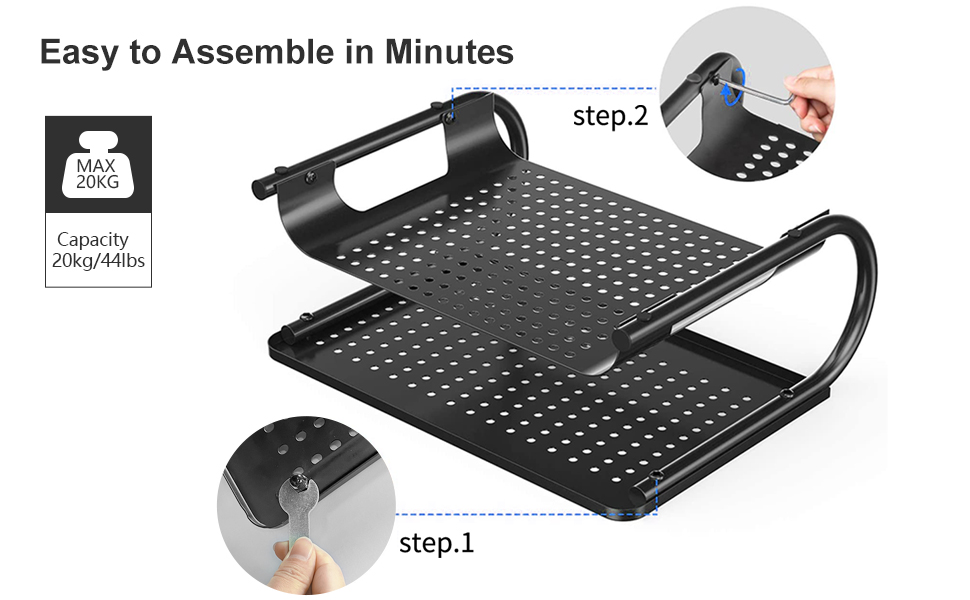 Easy to Assemble in Minutes

MAX 20KG

Capacity 20kg/44lbs

step.2

step.1