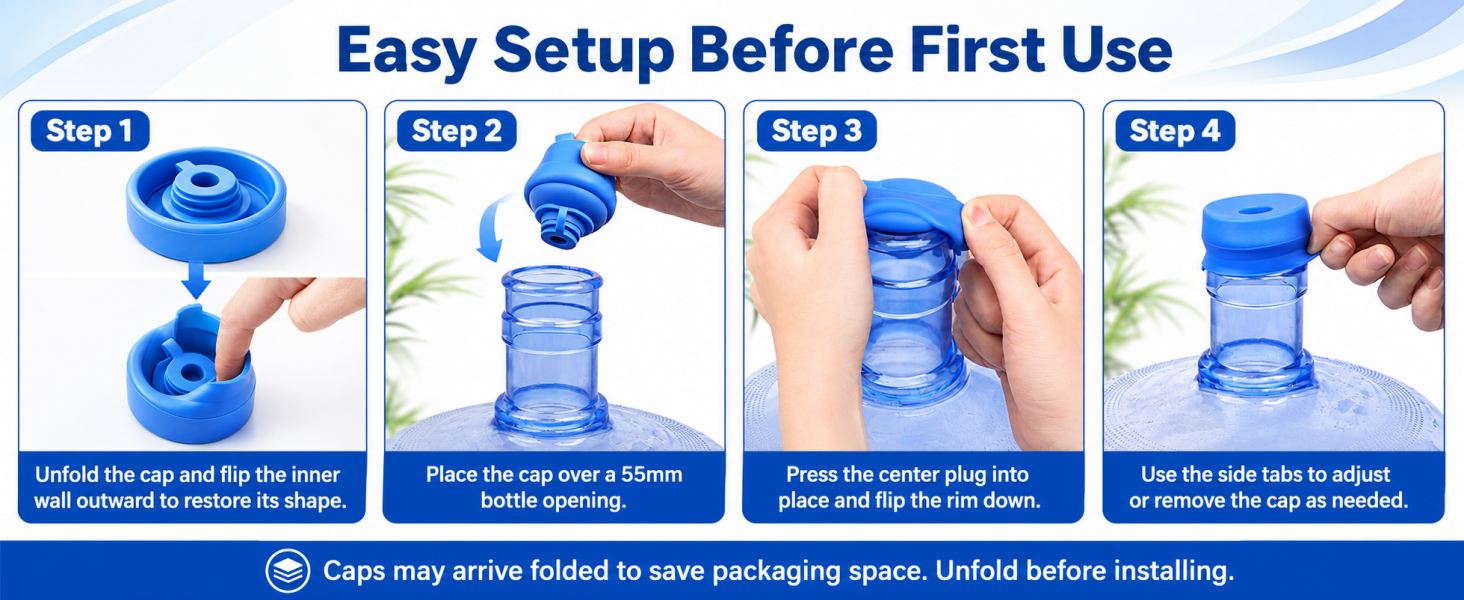 Easy Setup Before First Use

Step 1

Unfold the cap and flip the inner wall outward to restore its shape.

Step 2

Place the cap over a 55mm bottle opening.

Step 3

Press the center plug into place and flip the rim down.

Step 4

Use the side tabs to adjust or remove the cap as needed.

Caps may arrive folded to save packaging space. Unfold before installing.