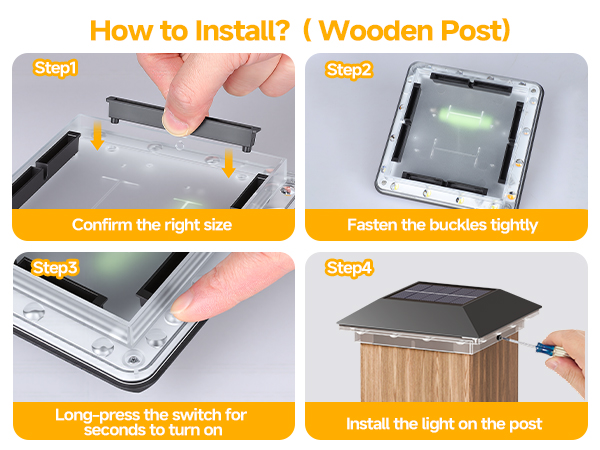 How to Install? ( Wooden Post)

Step1

Confirm the right size

Step2

Fasten the buckles tightly

Step3

Long-press the switch for seconds to turn on

Step4

Install the light on the post