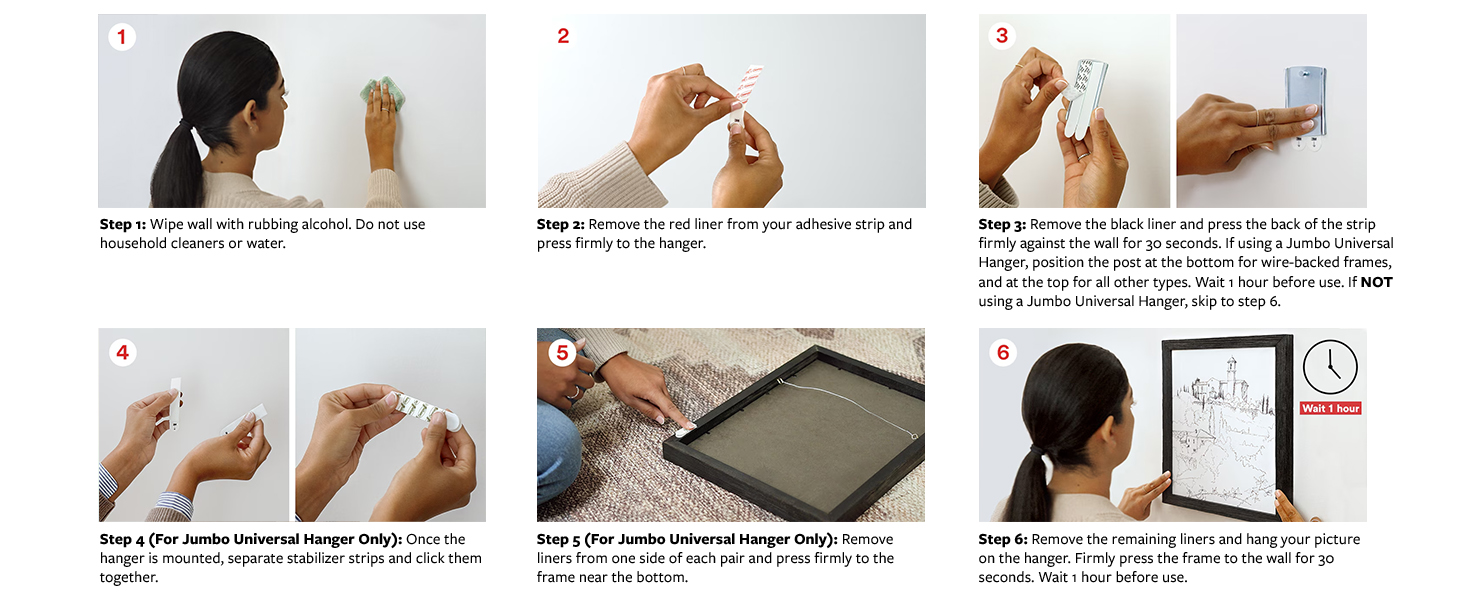 1

Step 1: Wipe wall with rubbing alcohol. Do not use household cleaners or water.

2

Step 2: Remove the red liner from your adhesive strip and press firmly to the hanger.

3

Step 3: Remove the black liner and press the back of the strip firmly against the wall for 30 seconds. If using a Jumbo Universal Hanger, position the post at the bottom for wire-backed frames, and at the top for all other types. Wait 1 hour before use. If NOT using a Jumbo Universal Hanger, skip to step 6.

4

Step 4 (For Jumbo Universal Hanger Only): Once the hanger is mounted, separate stabilizer strips and click them together.

5

Step 5 (For Jumbo Universal Hanger Only): Remove liners from one side of each pair and press firmly to the frame near the bottom.

6

Wait 1 hour

Step 6: Remove the remaining liners and hang your picture on the hanger. Firmly press the frame to the wall for 30 seconds. Wait 1 hour before use.