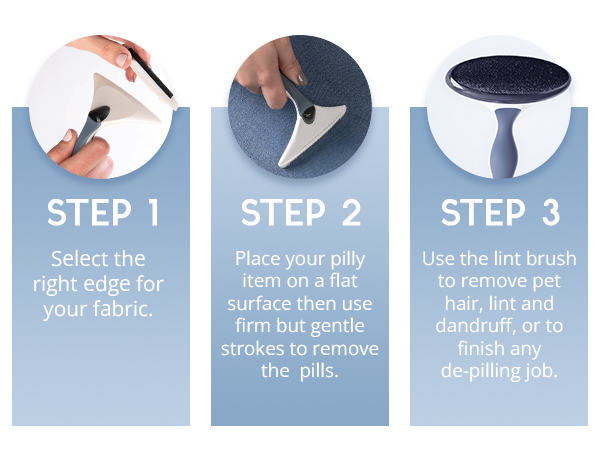 STEP 1

Select the right edge for your fabric.

STEP 2

Place your pilly item on a flat surface then use firm but gentle strokes to remove the pills.

STEP 3

Use the lint brush to remove pet hair, lint and dandruff, or to finish any de-pilling job.