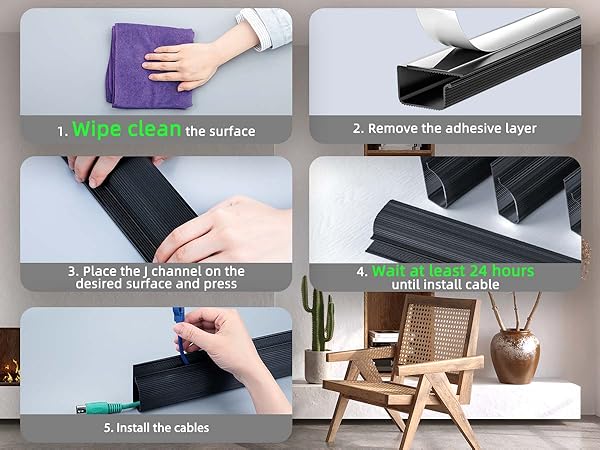 1. Wipe clean the surface

2. Remove the adhesive layer

3. Place the J channel on the desired surface and press

4. Wait at least 24 hours until install cable

5. Install the cables