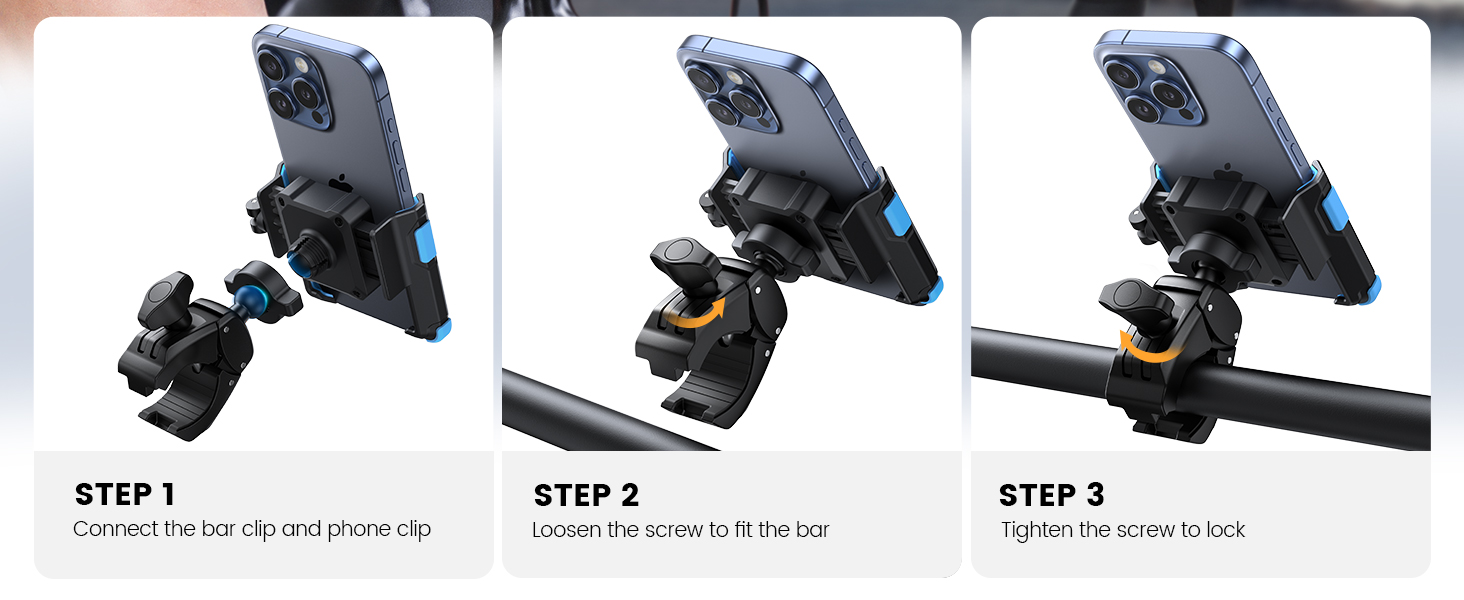 STEP 1
Connect the bar clip and phone clip

STEP 2
Loosen the screw to fit the bar

STEP 3
Tighten the screw to lock