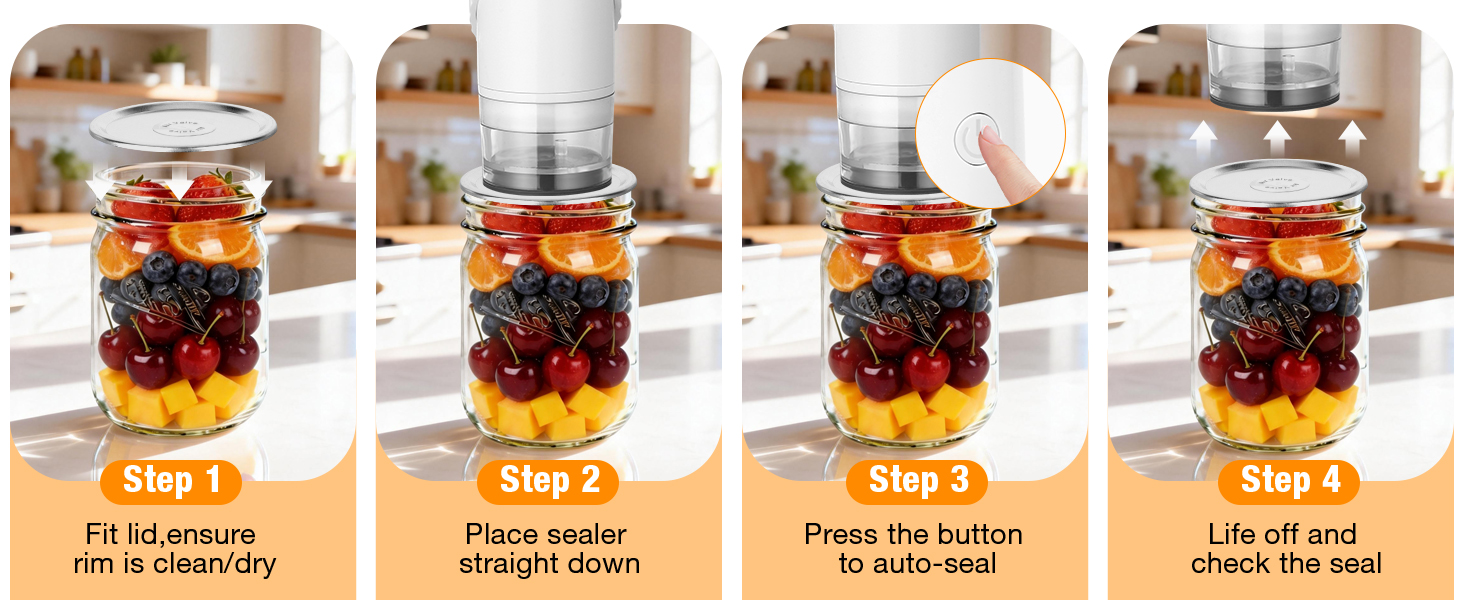 Step 1

Fit lid,ensure rim is clean/dry

Step 2

Place sealer straight down

Step 3

Press the button to auto-seal

Step 4

Life off and check the seal