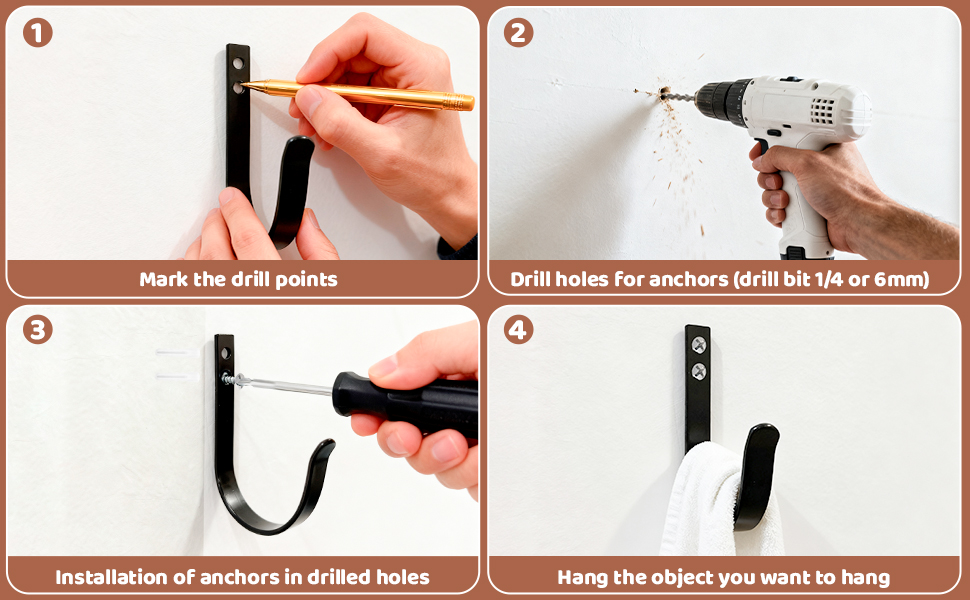 1

Mark the drill points

2

Drill holes for anchors (drill bit 1/4 or 6mm)

3

Installation of anchors in drilled holes

4

Hang the object you want to hang