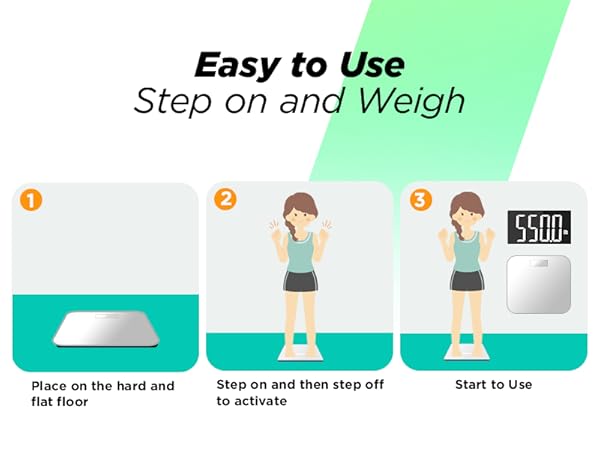 Easy to Use
Step on and Weigh

1

Place on the hard and flat floor

2

Step on and then step off to activate

3

550.0

Start to Use