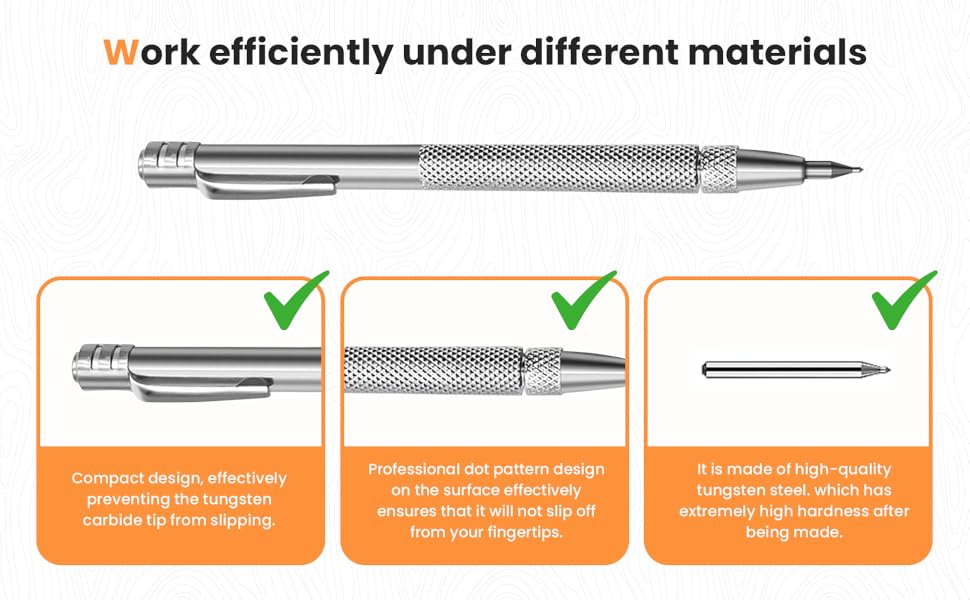 Work efficiently under different materials

Compact design, effectively preventing the tungsten carbide tip from slipping.

Professional dot pattern design on the surface effectively ensures that it will not slip off from your fingertips.

It is made of high-quality tungsten steel. which has extremely high hardness after being made.