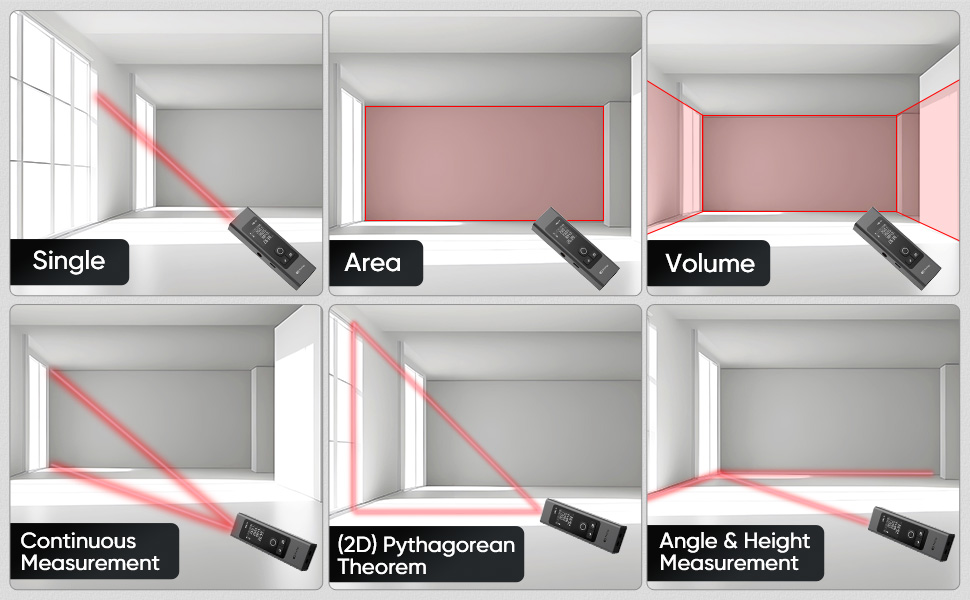 Single

Area

Volume

Continuous Measurement

(2D) Pythagorean Theorem

Angle & Height Measurement