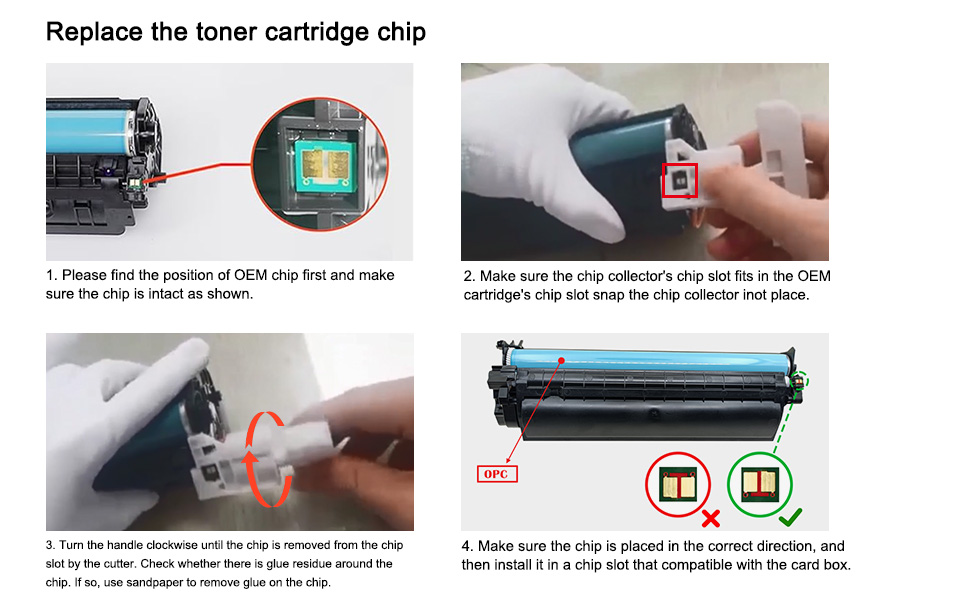 Replace the toner cartridge chip

1. Please find the position of OEM chip first and make sure the chip is intact as shown.

2. Make sure the chip collector's chip slot fits in the OEM cartridge's chip slot snap the chip collector inot place.

3. Turn the handle clockwise until the chip is removed from the chip slot by the cutter. Check whether there is glue residue around the chip. If so, use sandpaper to remove glue on the chip.

OPC

4. Make sure the chip is placed in the correct direction, and then install it in a chip slot that compatible with the card box.