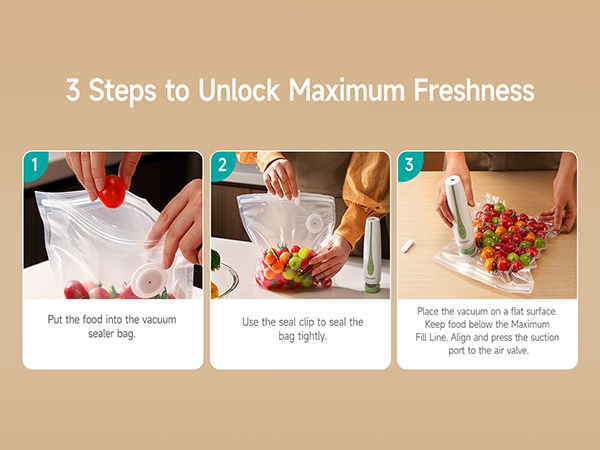 3 Steps to Unlock Maximum Freshness

1

Put the food into the vacuum sealer bag.

2

Use the seal clip to seal the bag tightly.

3

Place the vacuum on a flat surface. Keep food below the Maximum Fill Line. Align and press the suction port to the air valve.