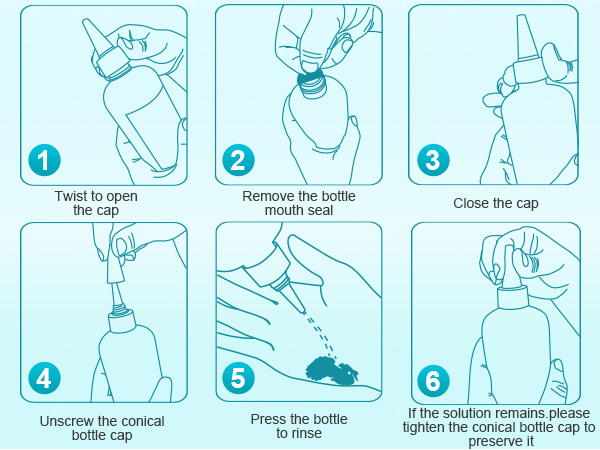 1
Twist to open the cap

2
Remove the bottle mouth seal

3
Close the cap

4
Unscrew the conical bottle cap

5
Press the bottle to rinse

6
If the solution remains.please tighten the conical bottle cap to preserve it