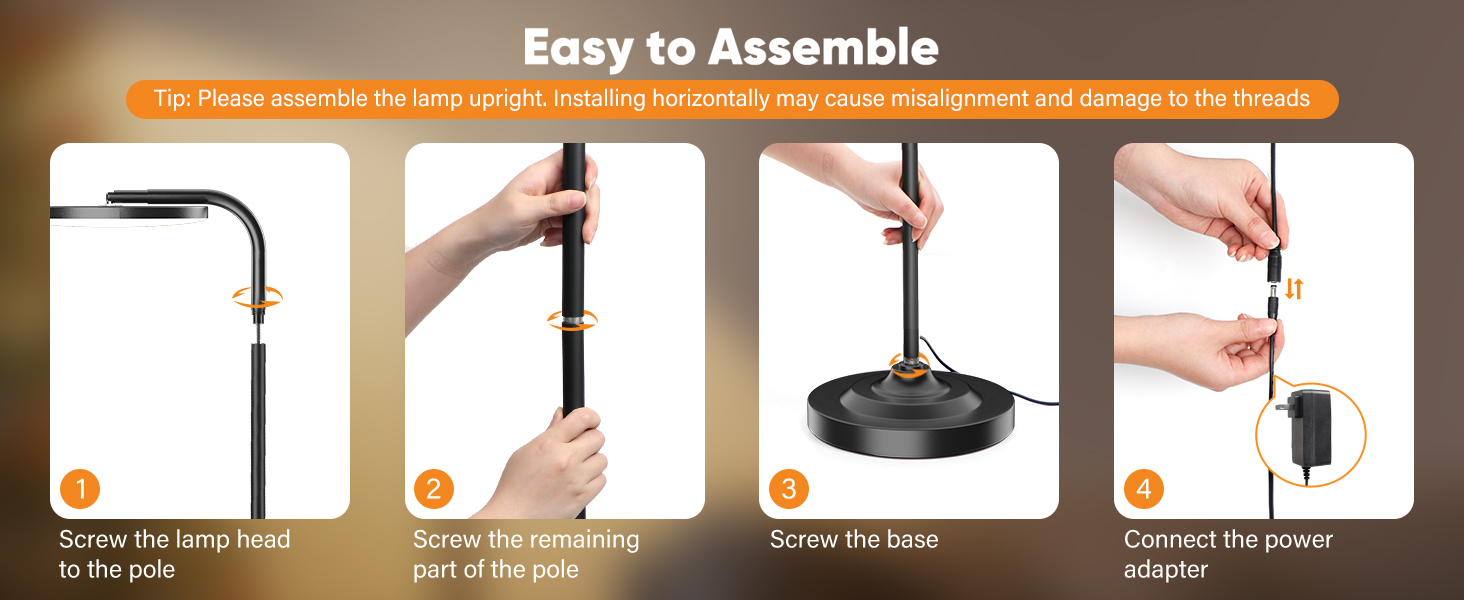 Easy to Assemble

Tip: Please assemble the lamp upright. Installing horizontally may cause misalignment and damage to the threads

1
Screw the lamp head to the pole

2
Screw the remaining part of the pole

3
Screw the base

4
Connect the power adapter