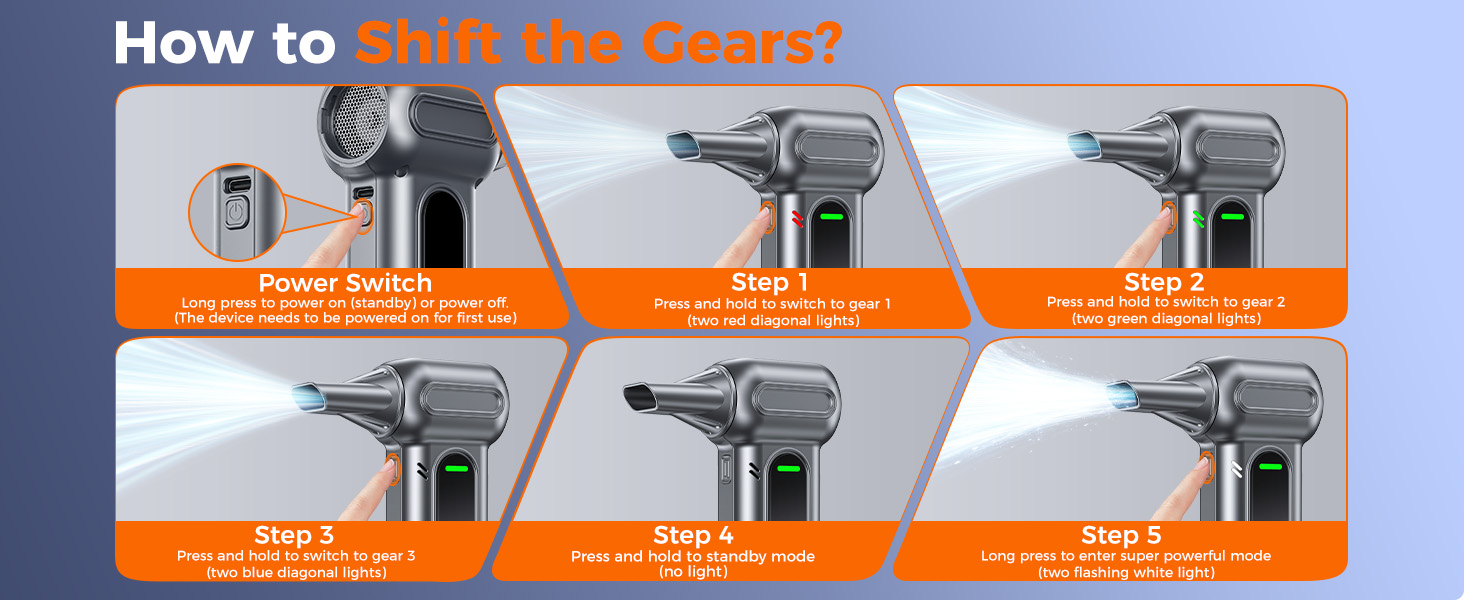 How to Shift the Gears?

Power Switch
Long press to power on (standby) or power off.
(The device needs to be powered on for first use)

Step 1
Press and hold to switch to gear 1
(two red diagonal lights)

Step 2
Press and hold to switch to gear 2
(two green diagonal lights)

Step 3
Press and hold to switch to gear 3
(two blue diagonal lights)

Step 4
Press and hold to standby mode
(no light)

Step 5
Long press to enter super powerful mode
(two flashing white light)