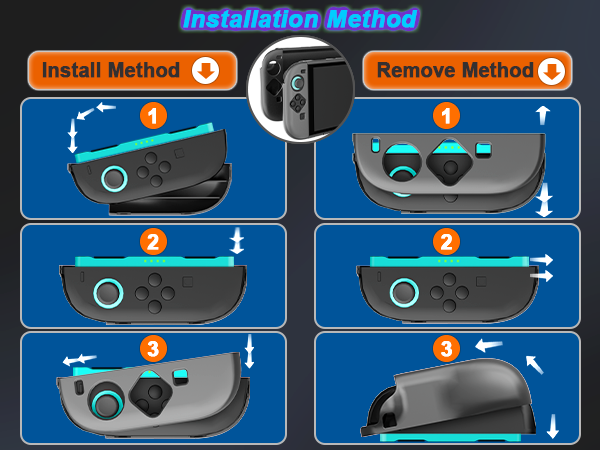 Installation Method

Install Method

1

2

3

Remove Method

1

2

3