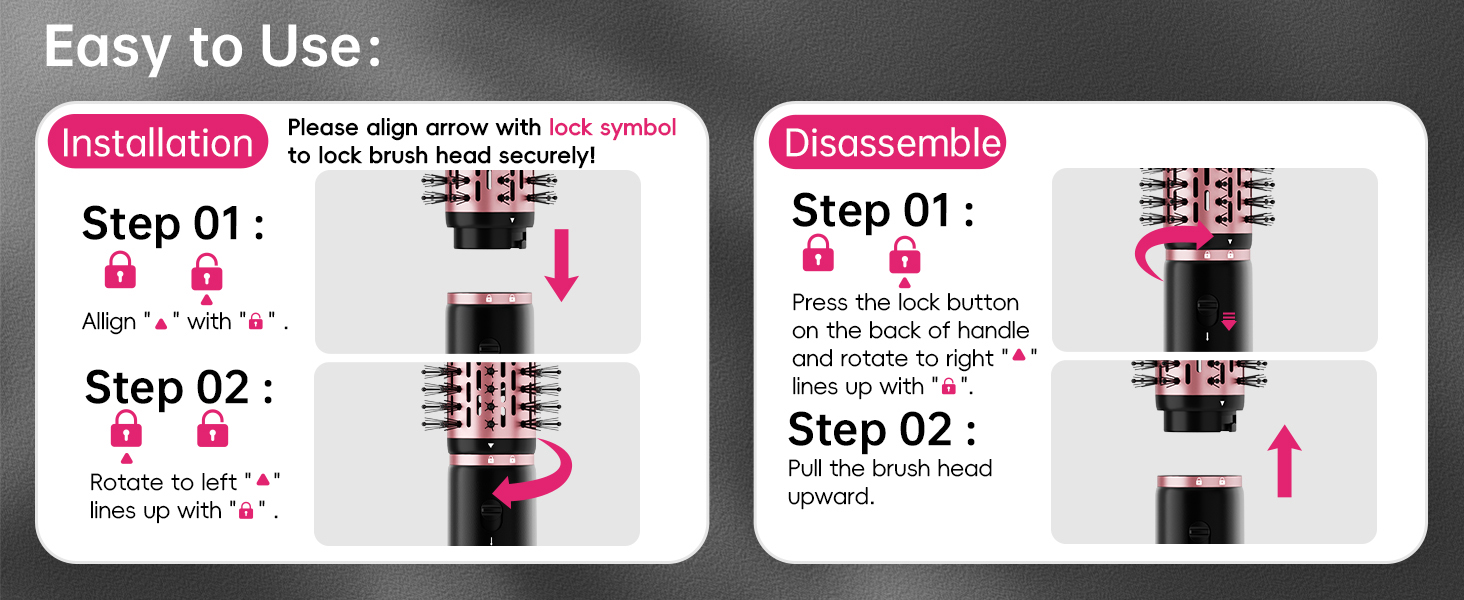 Easy to Use:

Installation

Please align arrow with lock symbol to lock brush head securely!

Step 01 :

Allign "▲" with "🔒" .

Step 02 :

Rotate to left "▲" lines up with "🔒" .

Disassemble

Step 01 :

Press the lock button on the back of handle and rotate to right "▲" lines up with "🔒".

Step 02 :

Pull the brush head upward.