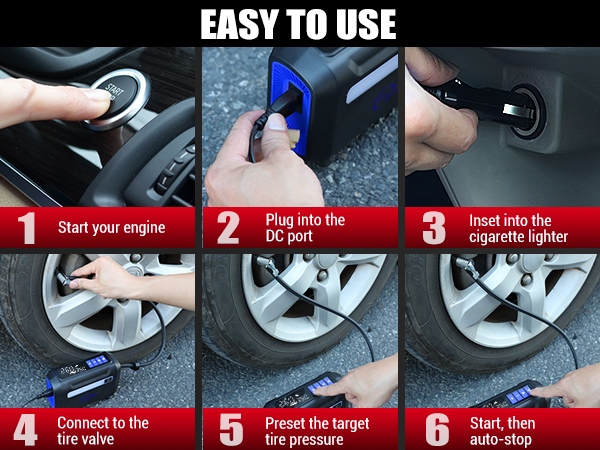 EASY TO USE

START

1 Start your engine

2 Plug into the DC port

3 Inset into the cigarette lighter

4 Connect to the tire valve

5 Preset the target tire pressure

6 Start, then auto-stop