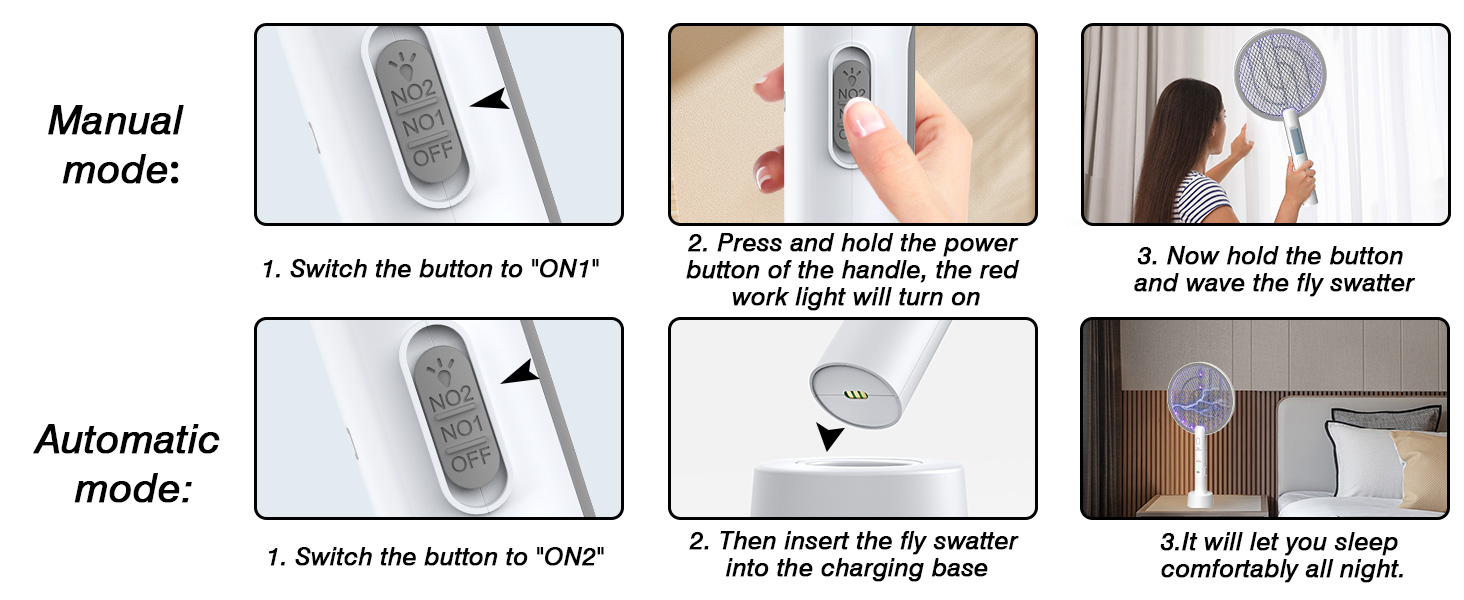 Manual mode:

NO2
NO1
OFF

1. Switch the button to "ON1"

NO2

2. Press and hold the power button of the handle, the red work light will turn on

3. Now hold the button and wave the fly swatter

Automatic mode:

NO2
NO1
OFF

1. Switch the button to "ON2"

2. Then insert the fly swatter into the charging base

3.It will let you sleep comfortably all night.