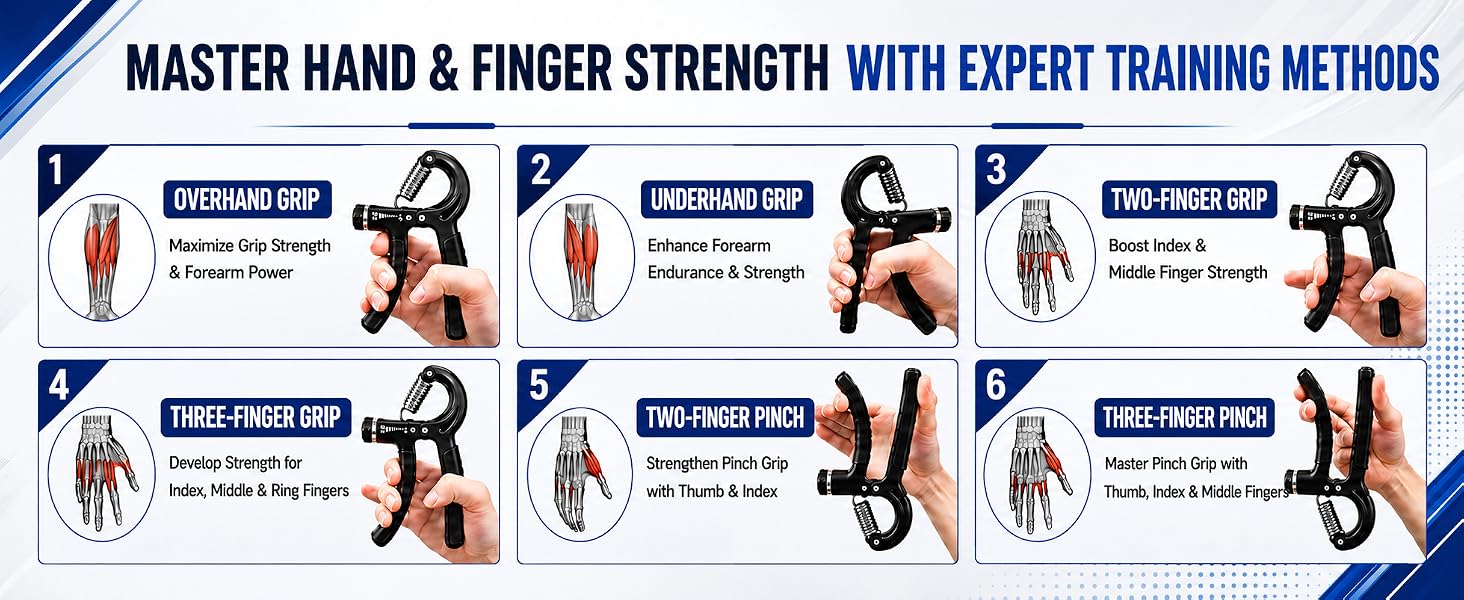 MASTER HAND & FINGER STRENGTH WITH EXPERT TRAINING METHODS

1
OVERHAND GRIP
Maximize Grip Strength & Forearm Power

2
UNDERHAND GRIP
Enhance Forearm Endurance & Strength

3
TWO-FINGER GRIP
Boost Index & Middle Finger Strength

4
THREE-FINGER GRIP
Develop Strength for Index, Middle & Ring Fingers

5
TWO-FINGER PINCH
Strengthen Pinch Grip with Thumb & Index

6
THREE-FINGER PINCH
Master Pinch Grip with Thumb, Index & Middle Fingers