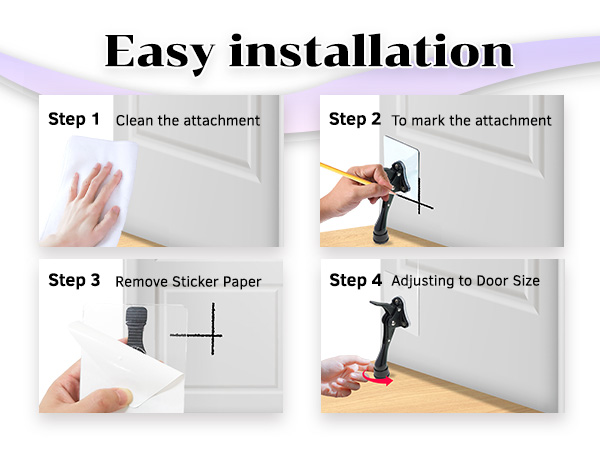 Easy installation

Step 1 Clean the attachment

Step 2 To mark the attachment

Step 3 Remove Sticker Paper

Step 4 Adjusting to Door Size