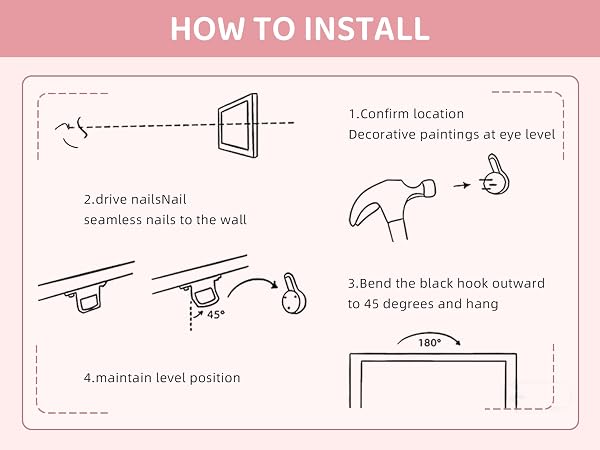 HOW TO INSTALL

1.Confirm location
Decorative paintings at eye level

2.drive nailsNail
seamless nails to the wall

45°

3.Bend the black hook outward
to 45 degrees and hang

180°

4.maintain level position