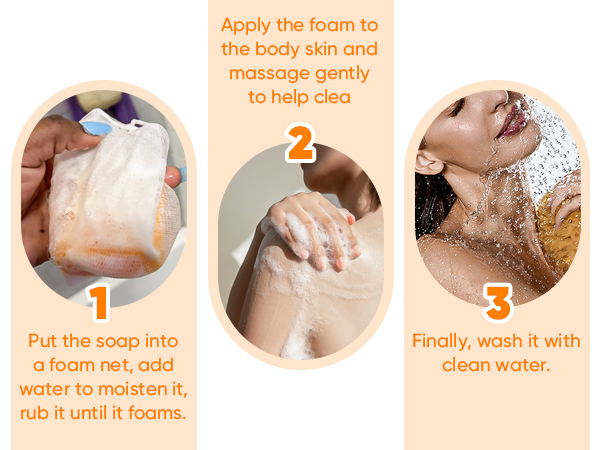 1

Put the soap into a foam net, add water to moisten it, rub it until it foams.

Apply the foam to the body skin and massage gently to help clea

2

3

Finally, wash it with clean water.