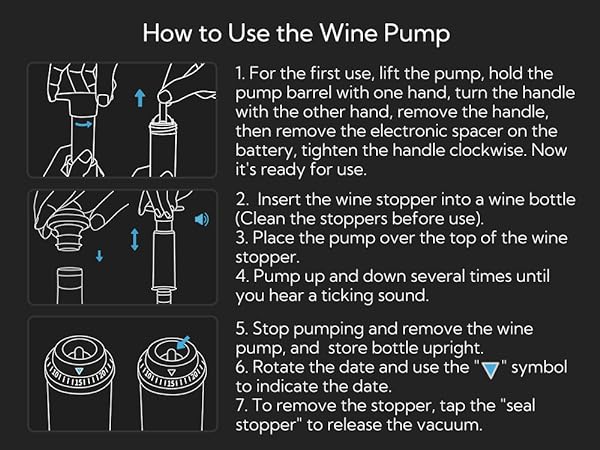 How to Use the Wine Pump

1. For the first use, lift the pump, hold the pump barrel with one hand, turn the handle with the other hand, remove the handle, then remove the electronic spacer on the battery, tighten the handle clockwise. Now it's ready for use.

2. Insert the wine stopper into a wine bottle (Clean the stoppers before use).
3. Place the pump over the top of the wine stopper.
4. Pump up and down several times until you hear a ticking sound.

5. Stop pumping and remove the wine pump, and store bottle upright.
6. Rotate the date and use the "▼" symbol to indicate the date.
7. To remove the stopper, tap the "seal stopper" to release the vacuum.

10 15 20
10 15 20