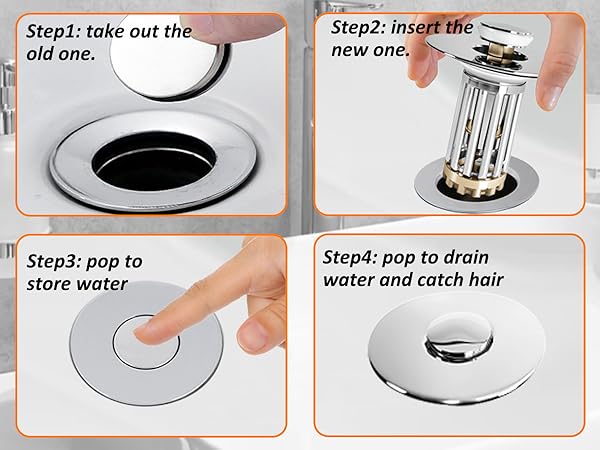 Step1: take out the old one.

Step2: insert the new one.

Step3: pop to store water

Step4: pop to drain water and catch hair