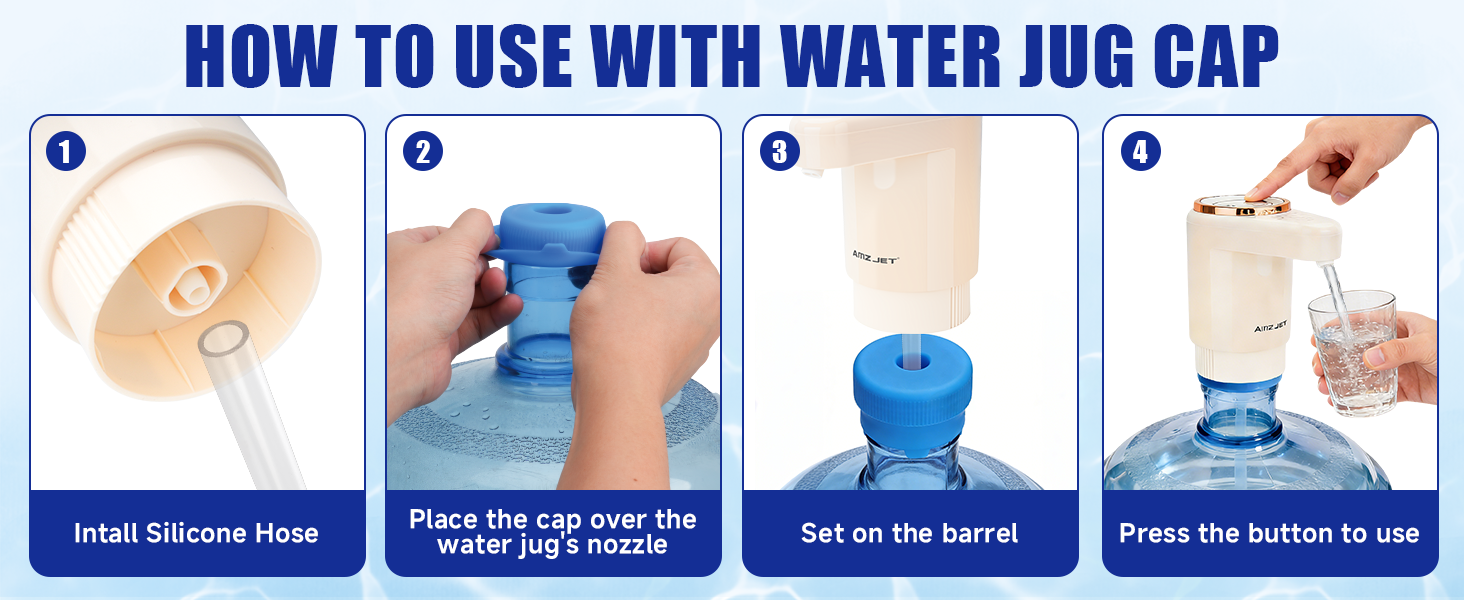 HOW TO USE WITH WATER JUG CAP

1

Intall Silicone Hose

2

Place the cap over the water jug's nozzle

3

AMZJET

Set on the barrel

4

AMZJET

Press the button to use