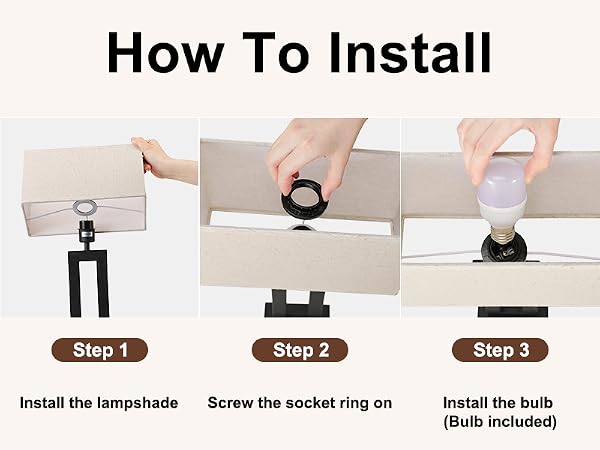 How To Install

Step 1

Install the lampshade

Step 2

Screw the socket ring on

Step 3

Install the bulb
(Bulb included)