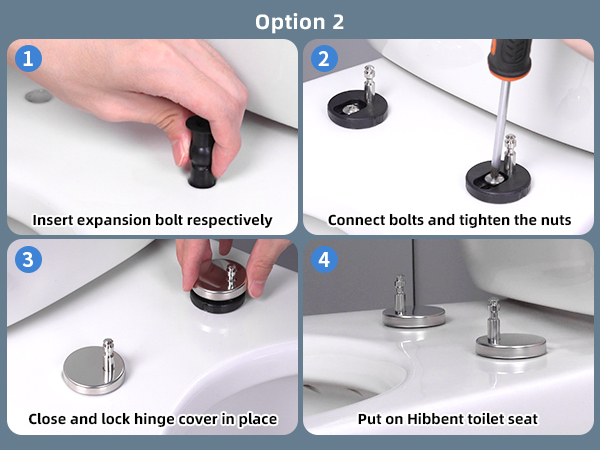 Option 2

1
Insert expansion bolt respectively

2
Connect bolts and tighten the nuts

3
Close and lock hinge cover in place

4
Put on Hibbent toilet seat