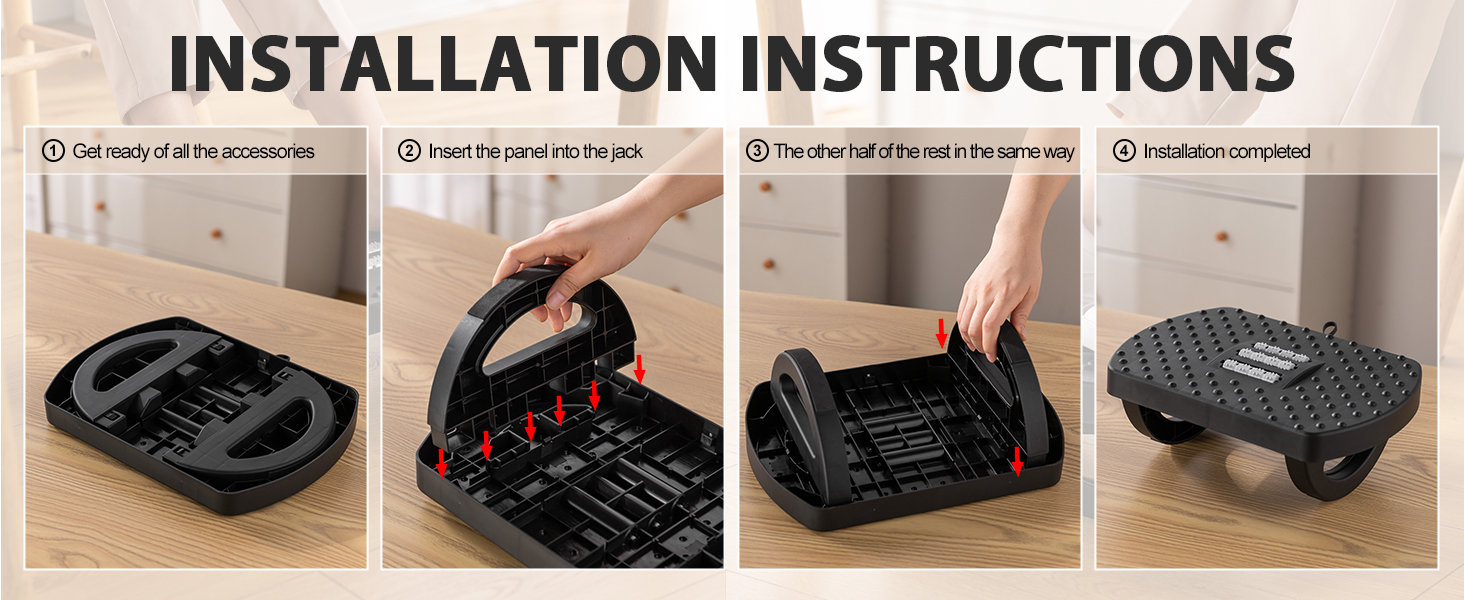 INSTALLATION INSTRUCTIONS

① Get ready of all the accessories

② Insert the panel into the jack

③ The other half of the rest in the same way

④ Installation completed