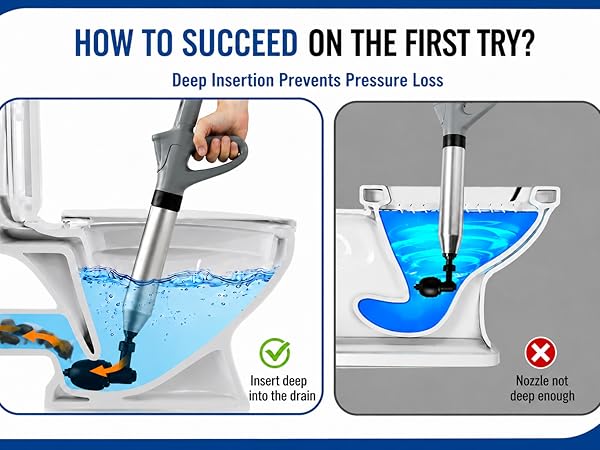 HOW TO SUCCEED ON THE FIRST TRY?

Deep Insertion Prevents Pressure Loss

Insert deep into the drain

Nozzle not deep enough