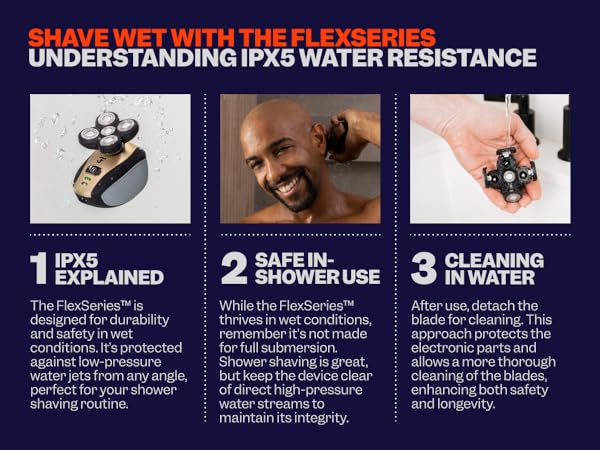 SHAVE WET WITH THE FLEXSERIES
UNDERSTANDING IPX5 WATER RESISTANCE

1 IPX5 EXPLAINED

The FlexSeries™ is designed for durability and safety in wet conditions. It's protected against low-pressure water jets from any angle, perfect for your shower shaving routine.

2 SAFE IN-SHOWER USE

While the FlexSeries™ thrives in wet conditions, remember it's not made for full submersion. Shower shaving is great, but keep the device clear of direct high-pressure water streams to maintain its integrity.

3 CLEANING IN WATER

After use, detach the blade for cleaning. This approach protects the electronic parts and allows a more thorough cleaning of the blades, enhancing both safety and longevity.