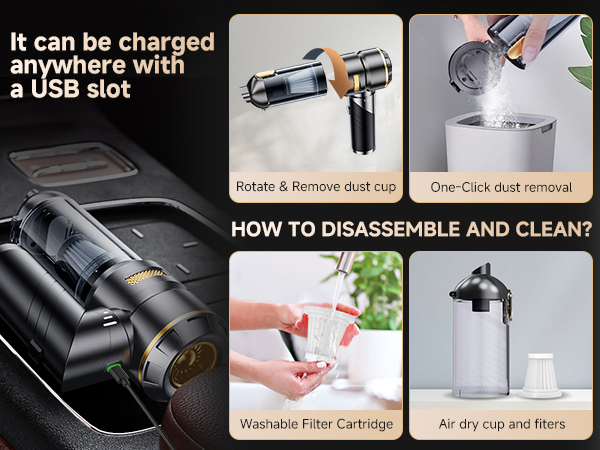 It can be charged anywhere with a USB slot

Rotate & Remove dust cup

One-Click dust removal

HOW TO DISASSEMBLE AND CLEAN?

Washable Filter Cartridge

Air dry cup and fiters